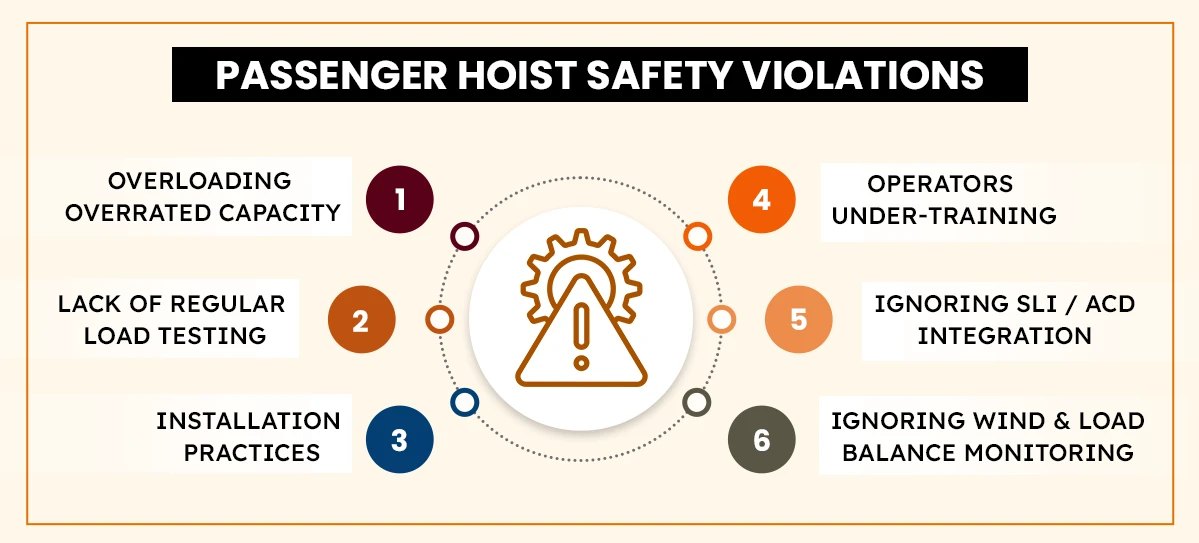 PASSENGER HOIST SAFETY VIOLATIONS

OVERLOADING OVERRATED CAPACITY

1

LACK OF REGULAR LOAD TESTING

2

INSTALLATION PRACTICES

3

4

OPERATORS UNDER-TRAINING

5

IGNORING SLI / ACD INTEGRATION

6

IGNORING WIND & LOAD BALANCE MONITORING